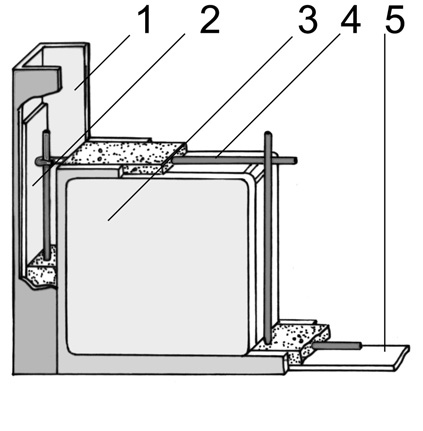 1 2 3 4 5