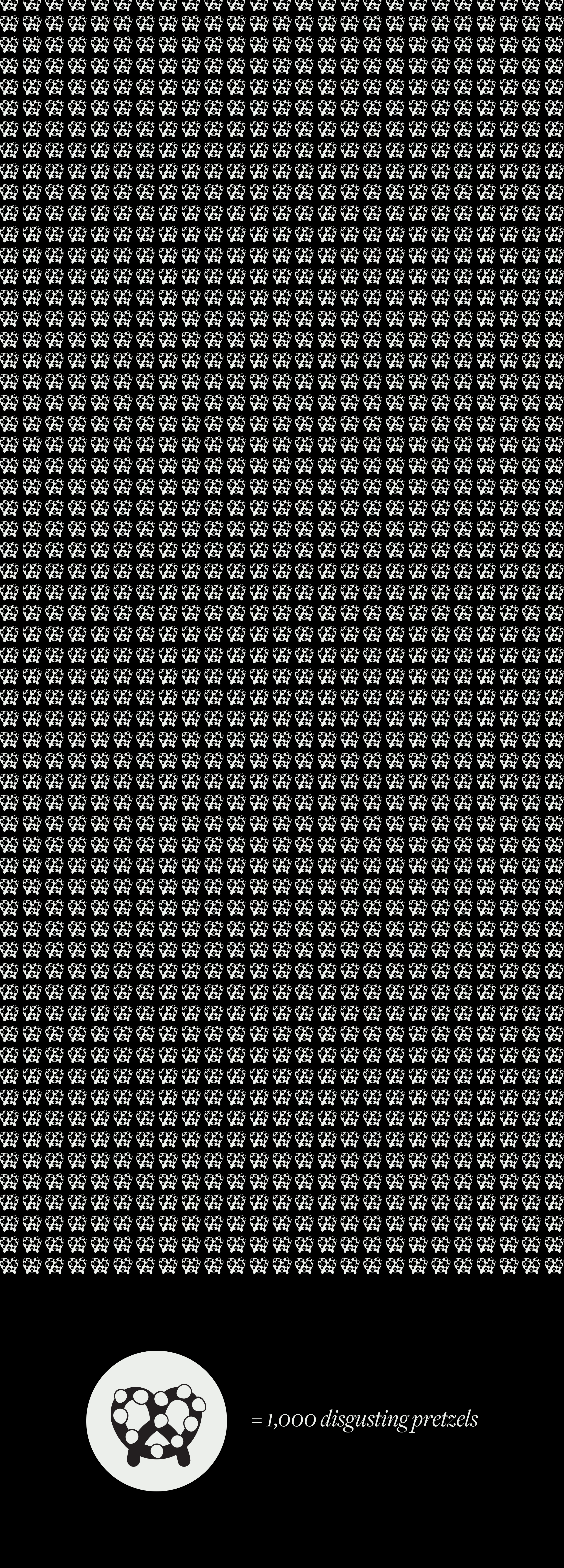 = 1,000 disgusting pretzels