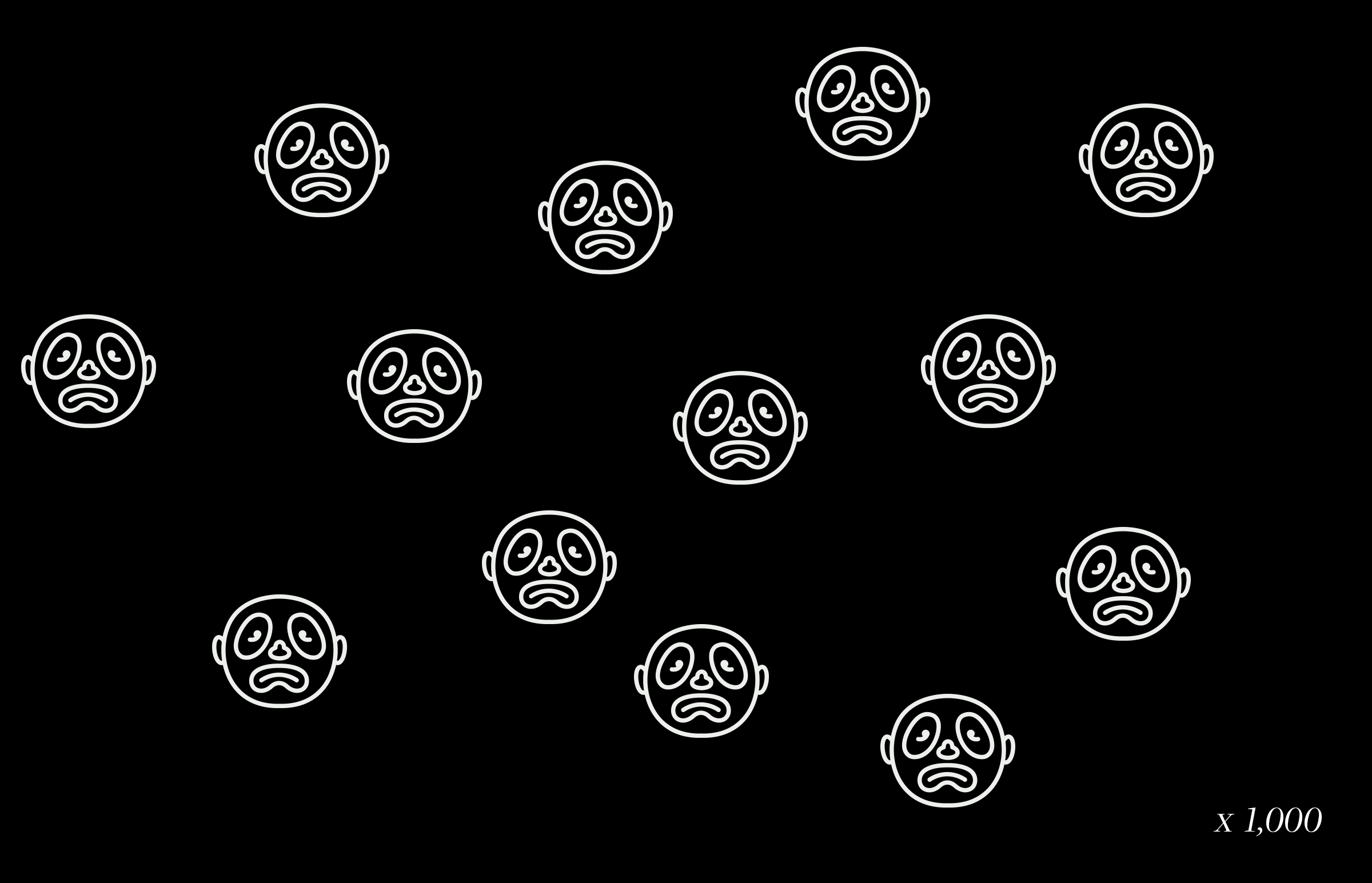 x 1,000