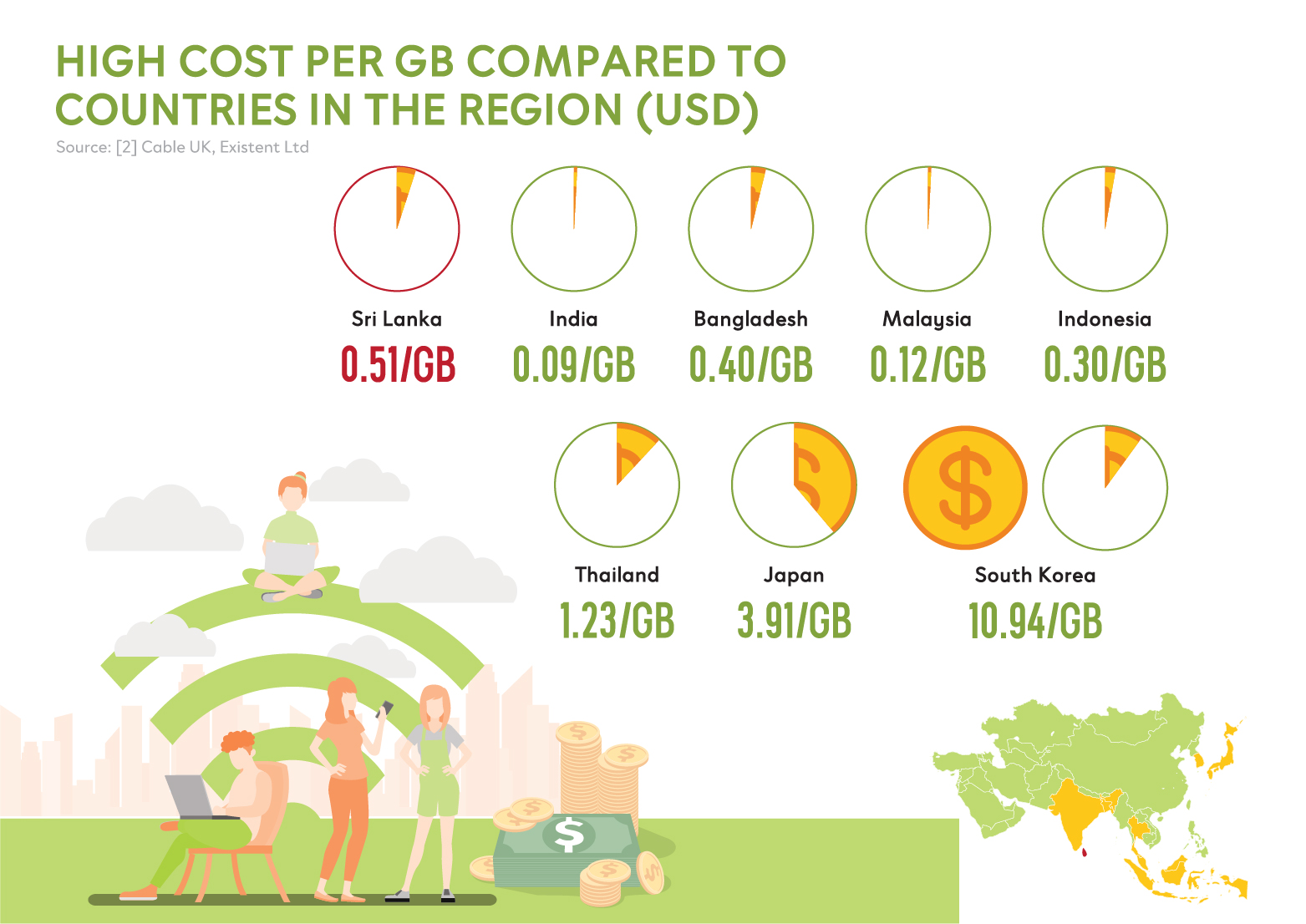 HIGH COST PER GB COMPARED TO COUNTRIES IN THE REGION (USD)
Source: [2] Cable UK, Existent Ltd

Sri Lanka
0.51/GB

India
0.09/GB

Bangladesh
0.40/GB

Malaysia
0.12/GB

Indonesia
0.30/GB

Thailand
1.23/GB

Japan
3.91/GB

South Korea
10.94/GB