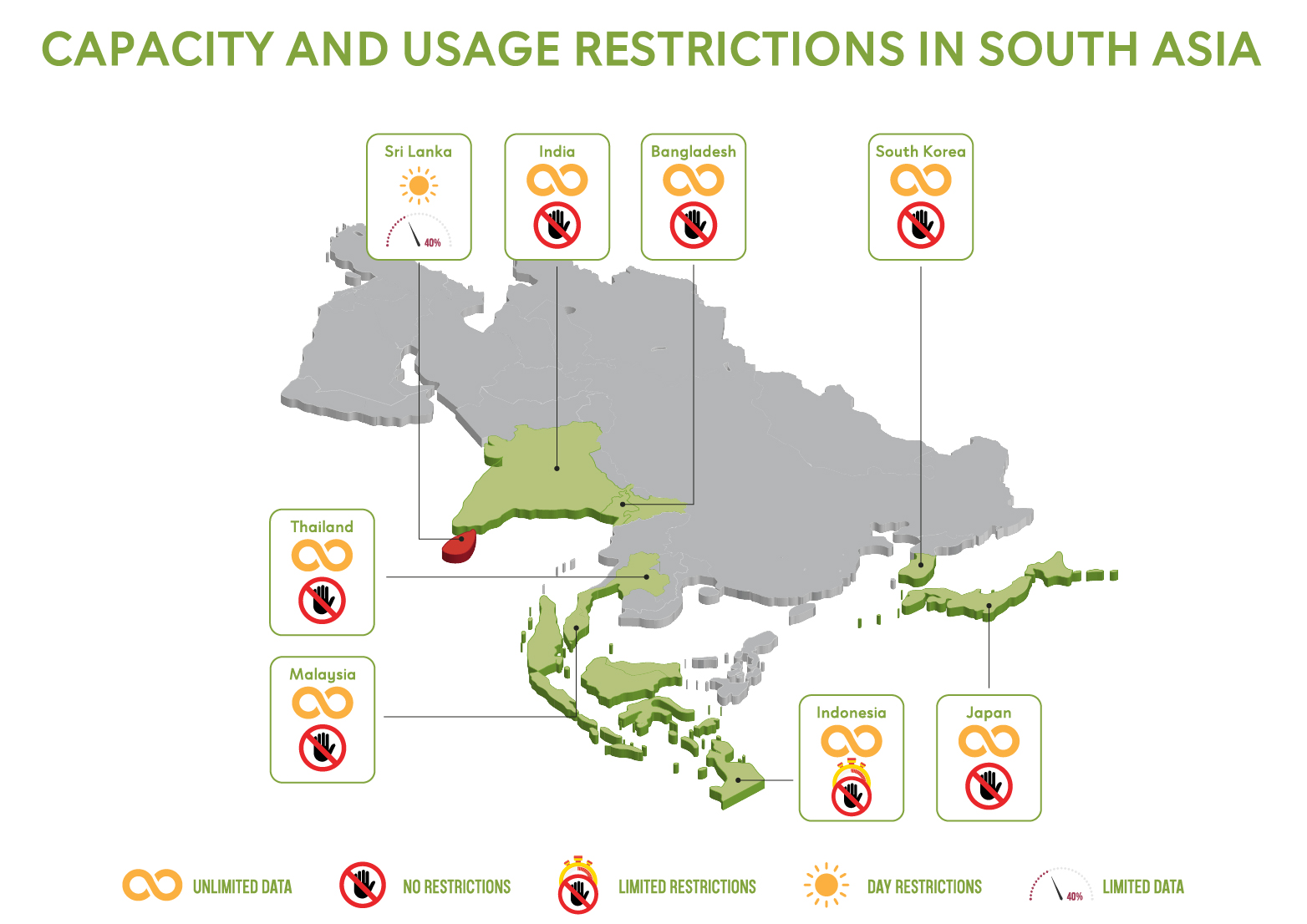 CAPACITY AND USAGE RESTRICTIONS IN SOUTH ASIA

Sri Lanka

40%

India

Bangladesh

South Korea

Thailand

Malaysia

Indonesia

Japan

UNLIMITED DATA

NO RESTRICTIONS

LIMITED RESTRICTIONS

DAY RESTRICTIONS

40%

LIMITED DATA