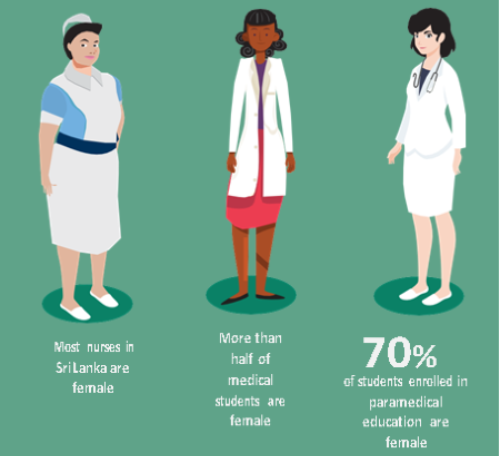 Most nurses in Sri Lanka are female

More than half of medical students are female

70%
of students enrolled in paramedical education are female