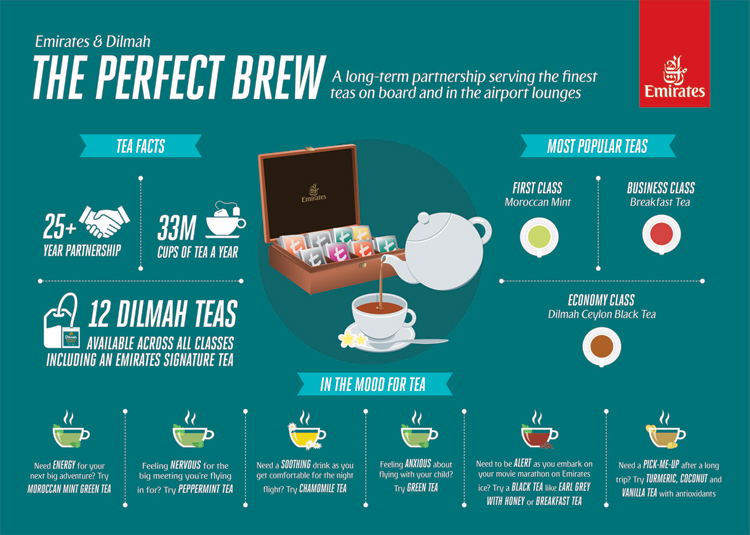 Emirates & Dilmah

THE PERFECT BREW

A long-term partnership serving the finest teas on board and in the airport lounges

Emirates

TEA FACTS

25+
YEAR PARTNERSHIP

33M
CUPS OF TEA A YEAR

12 DILMAH TEAS
AVAILABLE ACROSS ALL CLASSES INCLUDING AN EMIRATES SIGNATURE TEA

Emirates

MOST POPULAR TEAS

FIRST CLASS
Moroccan Mint

BUSINESS CLASS
Breakfast Tea

ECONOMY CLASS
Dilmah Ceylon Black Tea

IN THE MOOD FOR TEA

Need ENERGY for your next big adventure? Try MOROCCAN MINT GREEN TEA

Feeling NERVOUS for the big meeting you're flying in for? Try PEPPERMINT TEA

Need a SOOTHING drink as you get comfortable for the night flight? Try CHAMOMILE TEA

Feeling ANXIOUS about flying with your child? Try GREEN TEA

Need to be ALERT as you embark on your movie marathon on Emirates ice? Try a BLACK TEA like EARL GREY WITH HONEY or BREAKFAST TEA

Need a PICK-ME-UP after a long trip? Try TURMERIC, COCONUT and VANILLA TEA with antioxidants