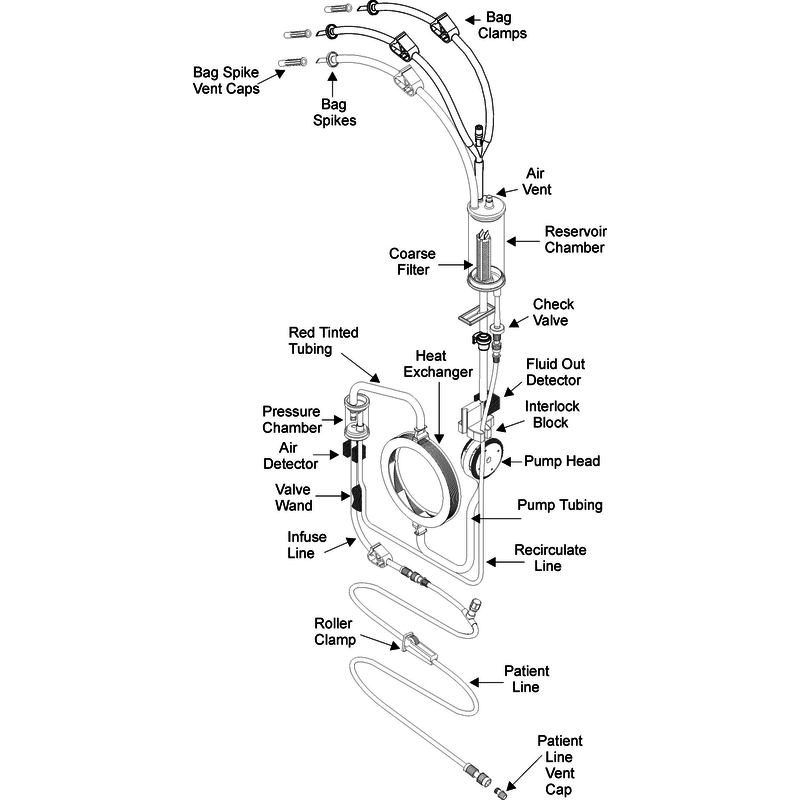 Bag Clamps

Bag Spike Vent Caps

Bag Spikes

Air Vent

Reservoir Chamber

Coarse Filter

Check Valve

Red Tinted Tubing

Heat Exchanger

Fluid Out Detector

Interlock Block

Pressure Chamber

Air Detector

Pump Head

Valve Wand

Pump Tubing

Infuse Line

Recirculate Line

Roller Clamp

Patient Line

Patient Line Vent Cap