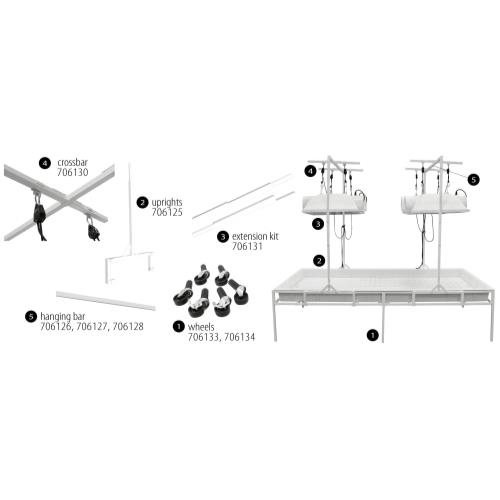 4 crossbar
706130

2 uprights
706125

3 extension kit
706131

5 hanging bar
706126, 706127, 706128

1 wheels
706133, 706134

4

5

3

2

1