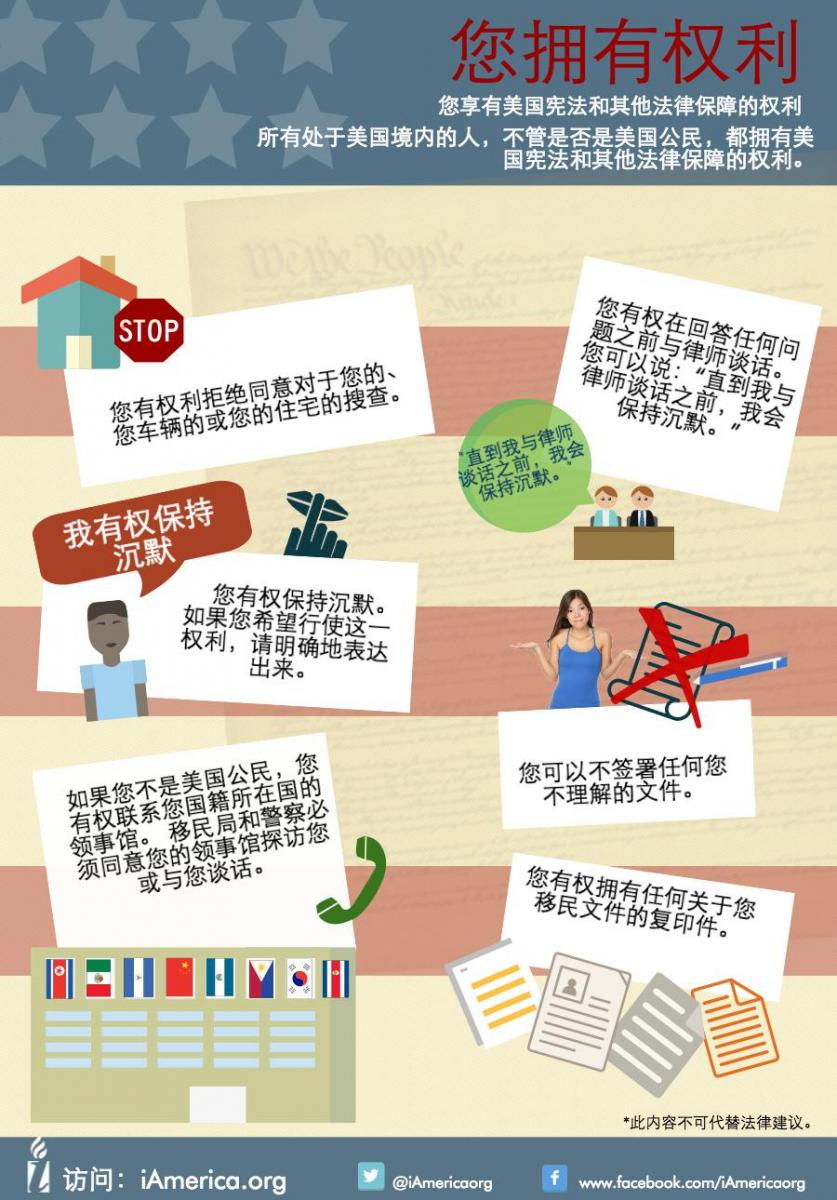 您拥有权利

您享有美国宪法和其他法律保障的权利

所有处于美国境内的人，不管是否是美国公民，都拥有美国宪法和其他法律保障的权利。

We the People

STOP

您有权利拒绝同意对于您的、您车辆的或您的住宅的搜查。

您有权在回答任何问题之前与律师谈话。您可以说："直到我与律师谈话之前，我会保持沉默。"

"直到我与律师谈话之前，我会保持沉默。"

我有权保持沉默

您有权保持沉默。如果您希望行使这一权利，请明确地表达出来。

您可以不签署任何您不理解的文件。

如果您不是美国公民，您有权联系您国籍所在国的领事馆。移民局和警察必须同意您的领事馆探访您或与您谈话。

您有权拥有任何关于您移民文件的复印件。

*此内容不可代替法律建议。

访问：iAmerica.org

@iAmericaorg

www.facebook.com/iAmericaorg