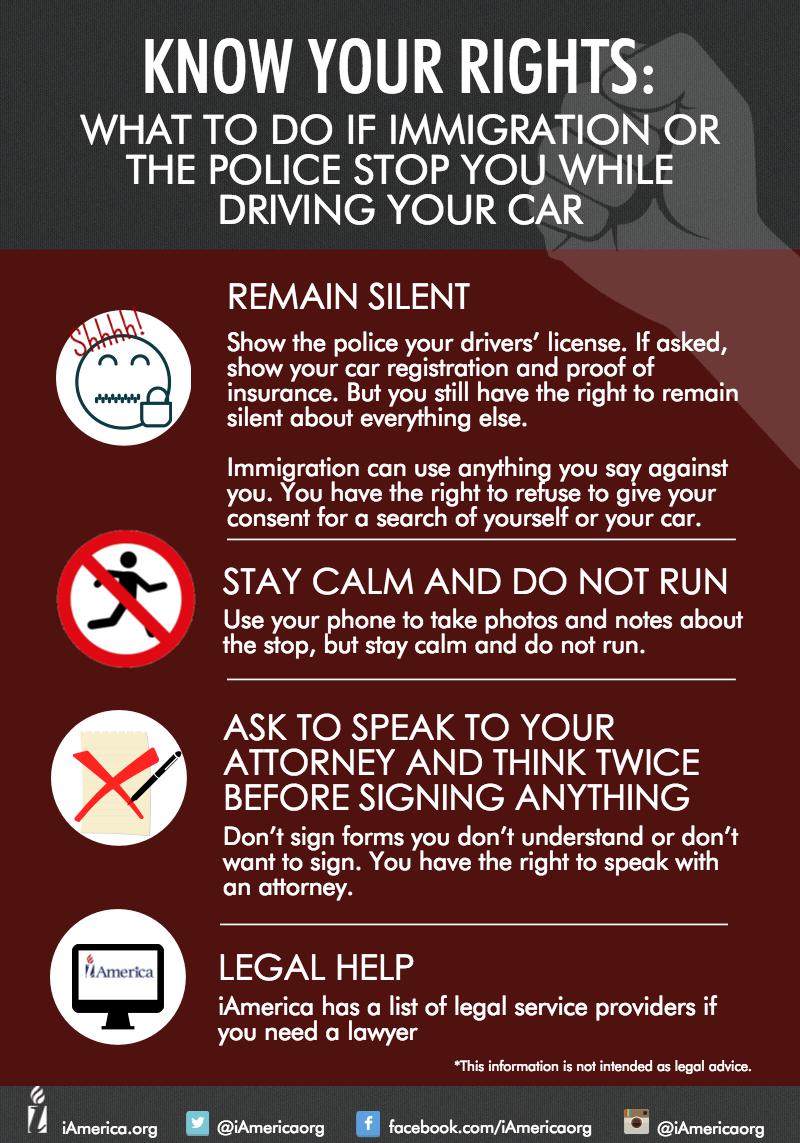 KNOW YOUR RIGHTS:
WHAT TO DO IF IMMIGRATION OR THE POLICE STOP YOU WHILE DRIVING YOUR CAR

Shhhh!

REMAIN SILENT
Show the police your drivers' license. If asked, show your car registration and proof of insurance. But you still have the right to remain silent about everything else.

Immigration can use anything you say against you. You have the right to refuse to give your consent for a search of yourself or your car.

STAY CALM AND DO NOT RUN
Use your phone to take photos and notes about the stop, but stay calm and do not run.

ASK TO SPEAK TO YOUR ATTORNEY AND THINK TWICE BEFORE SIGNING ANYTHING
Don't sign forms you don't understand or don't want to sign. You have the right to speak with an attorney.

iAmerica

LEGAL HELP
iAmerica has a list of legal service providers if you need a lawyer

*This information is not intended as legal advice.

iAmerica.org @iAmericaorg facebook.com/iAmericaorg @iAmericaorg