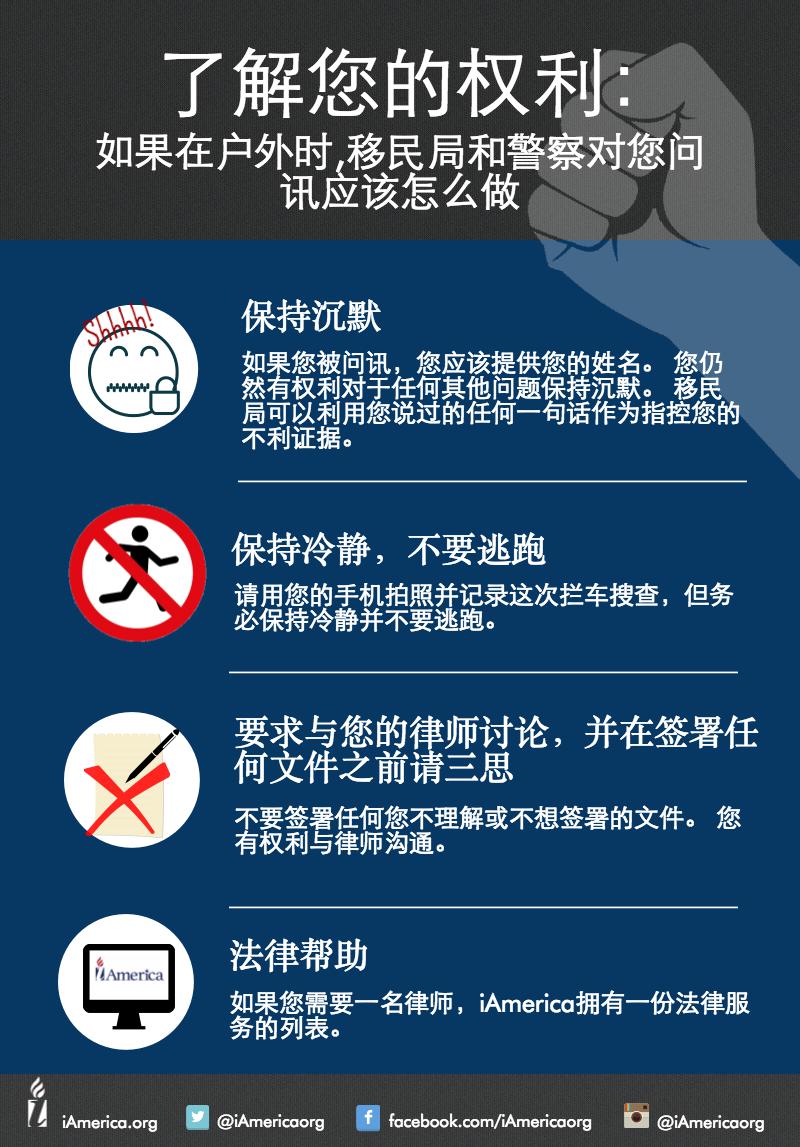 了解您的权利:
如果在户外时,移民局和警察对您问讯应该怎么做

Shhhh!

保持沉默

如果您被问讯，您应该提供您的姓名。 您仍然有权利对于任何其他问题保持沉默。 移民局可以利用您说过的任何一句话作为指控您的不利证据。

保持冷静，不要逃跑

请用您的手机拍照并记录这次拦车搜查，但务必保持冷静并不要逃跑。

要求与您的律师讨论，并在签署任何文件之前请三思

不要签署任何您不理解或不想签署的文件。 您有权利与律师沟通。

iAmerica

法律帮助

如果您需要一名律师，iAmerica拥有一份法律服务的列表。

iAmerica.org @iAmericaorg facebook.com/iAmericaorg @iAmericaorg