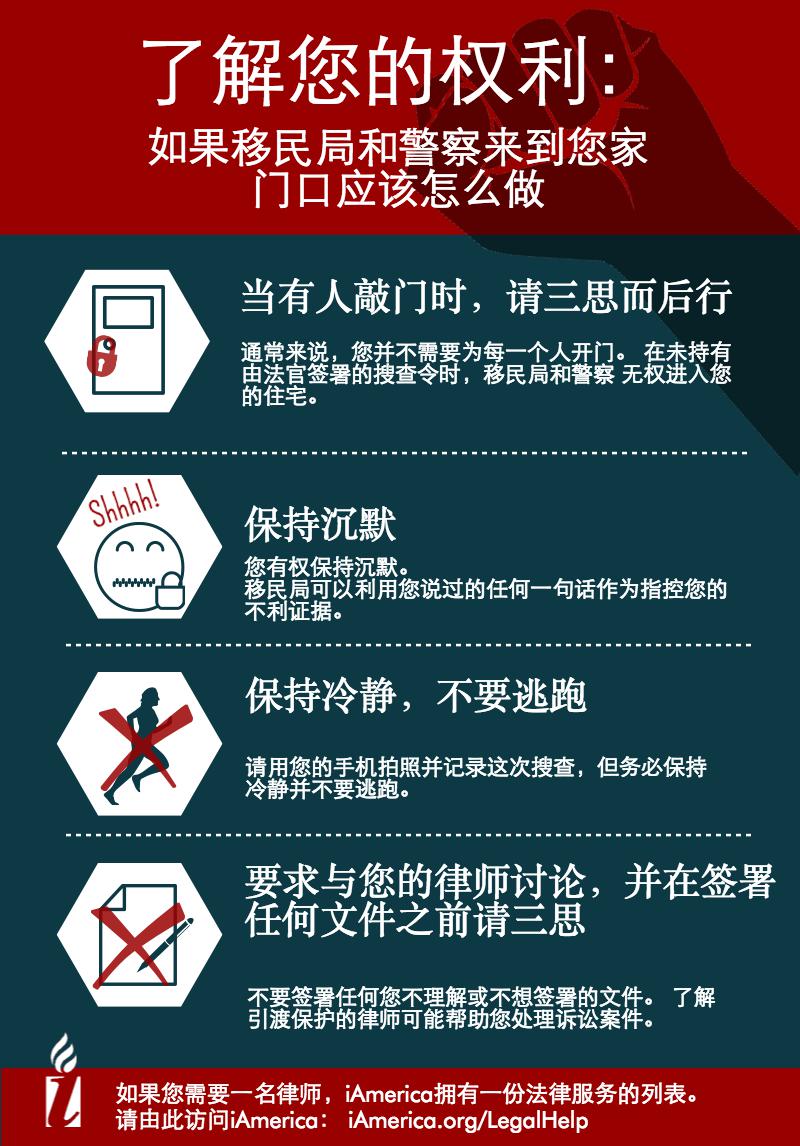 了解您的权利:
如果移民局和警察来到您家门口应该怎么做

当有人敲门时，请三思而后行

通常来说，您并不需要为每一个人开门。 在未持有由法官签署的搜查令时，移民局和警察 无权进入您的住宅。

Shhhh!

保持沉默

您有权保持沉默。
移民局可以利用您说过的任何一句话作为指控您的不利证据。

保持冷静，不要逃跑

请用您的手机拍照并记录这次搜查，但务必保持冷静并不要逃跑。

要求与您的律师讨论，并在签署任何文件之前请三思

不要签署任何您不理解或不想签署的文件。 了解引渡保护的律师可能帮助您处理诉讼案件。

如果您需要一名律师，iAmerica拥有一份法律服务的列表。
请由此访问iAmerica： iAmerica.org/LegalHelp