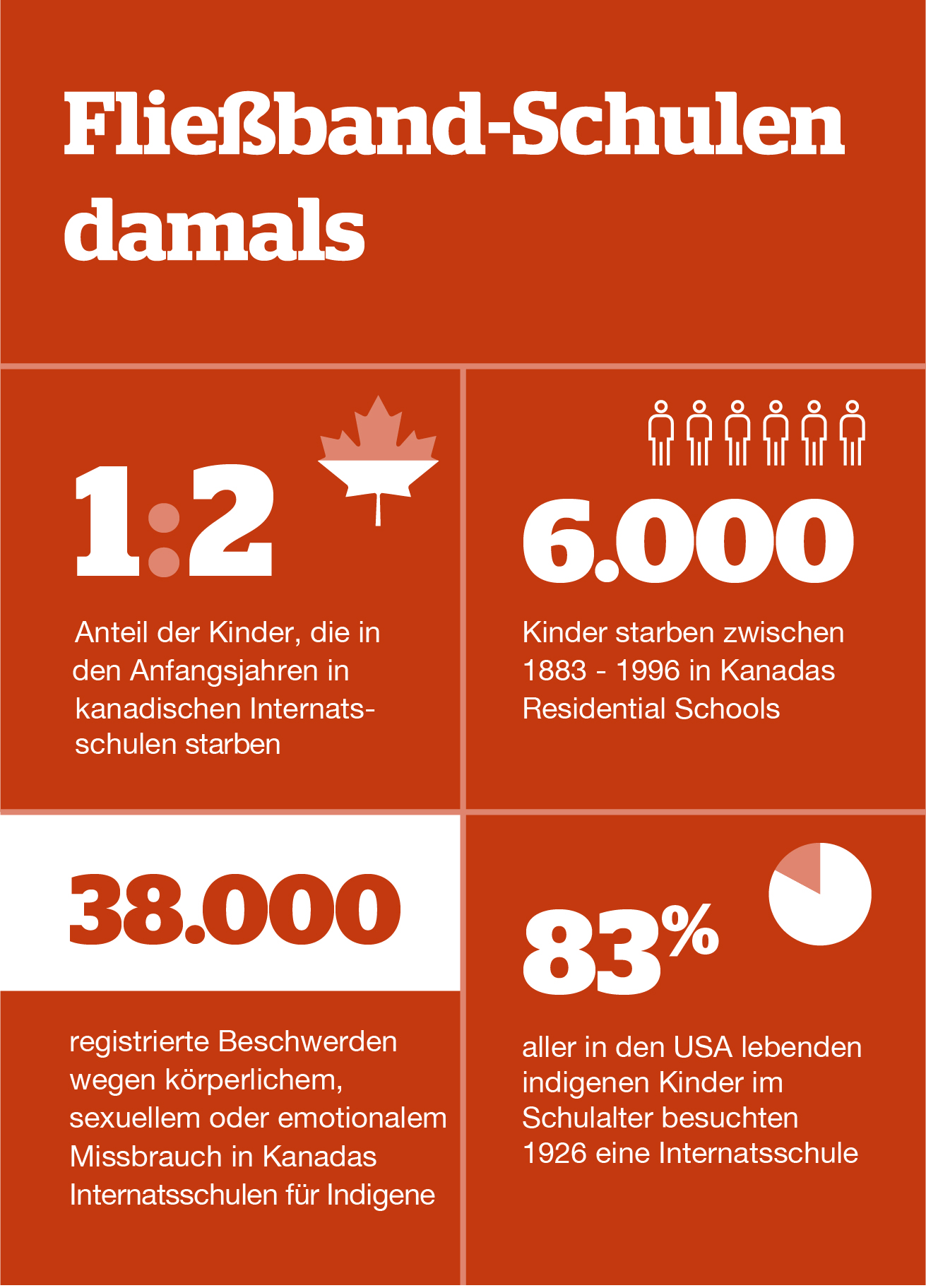 Fließband-Schulen damals

1:2

Anteil der Kinder, die in den Anfangsjahren in kanadischen Internatsschulen starben

6.000

Kinder starben zwischen 1883 - 1996 in Kanadas Residential Schools

38.000

registrierte Beschwerden wegen körperlichem, sexuellem oder emotionalem Missbrauch in Kanadas Internatsschulen für Indigene

83%

aller in den USA lebenden indigenen Kinder im Schulalter besuchten 1926 eine Internatsschule