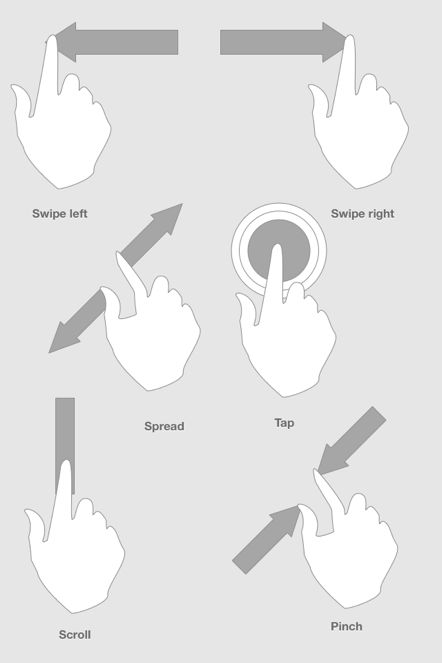 Swipe left

Swipe right

Spread

Tap

Scroll

Pinch