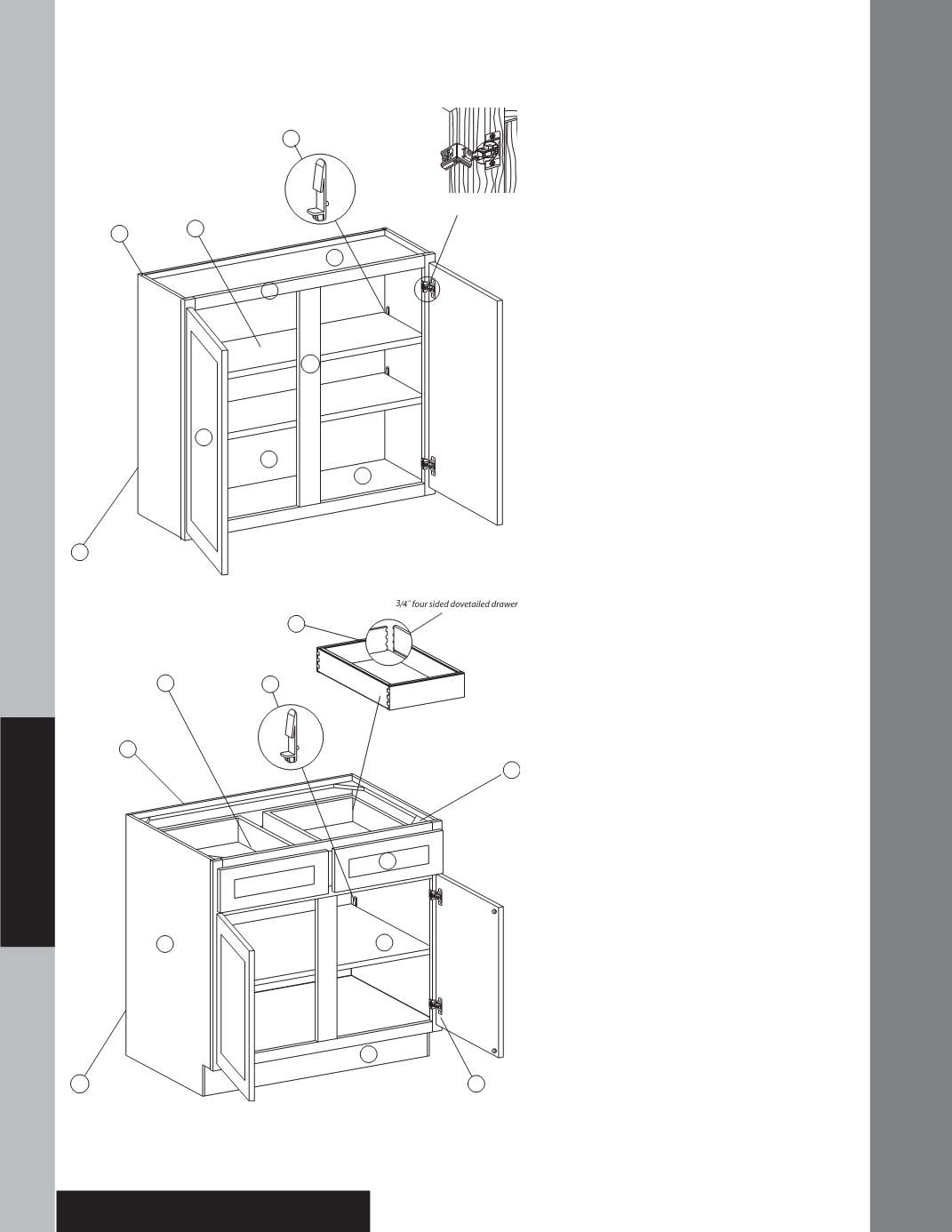 3/4" four sided dovetailed drawer