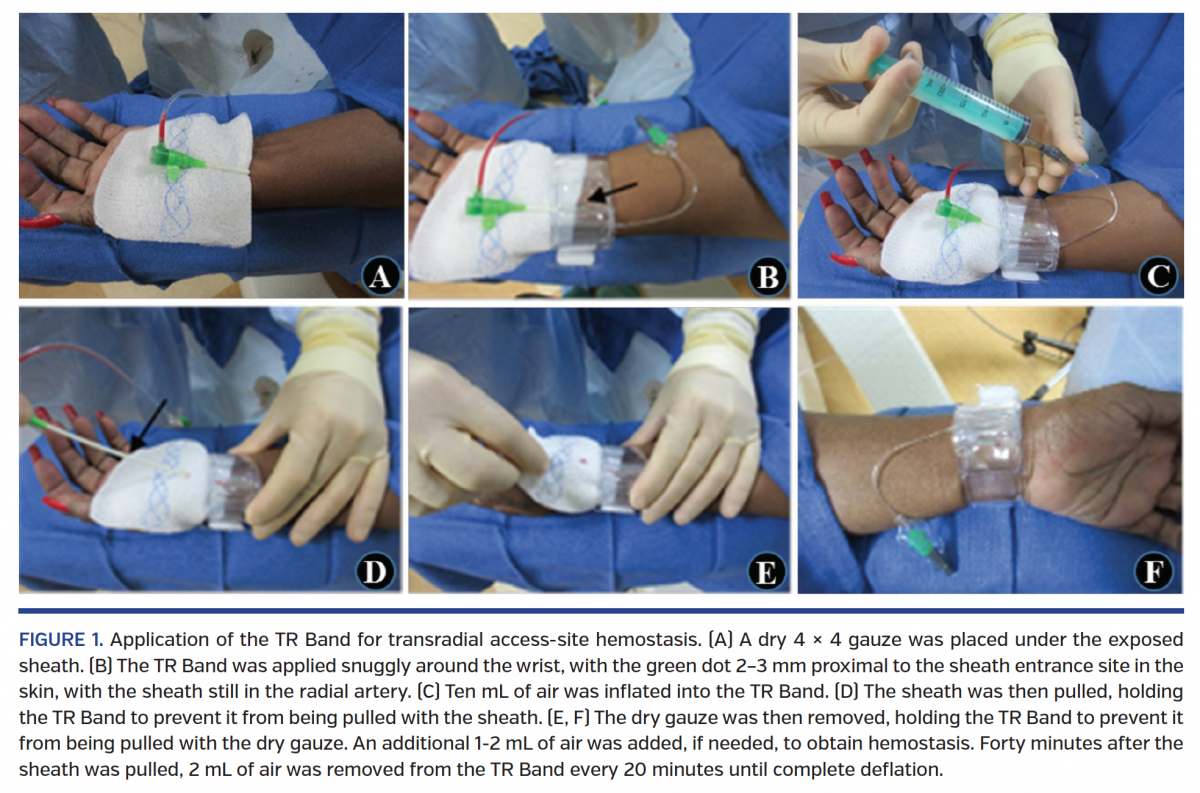 A

B

C

D

E

F

FIGURE 1. Application of the TR Band for transradial access-site hemostasis. (A) A dry 4 × 4 gauze was placed under the exposed sheath. (B) The TR Band was applied snuggly around the wrist, with the green dot 2–3 mm proximal to the sheath entrance site in the skin, with the sheath still in the radial artery. (C) Ten mL of air was inflated into the TR Band. (D) The sheath was then pulled, holding the TR Band to prevent it from being pulled with the sheath. (E, F) The dry gauze was then removed, holding the TR Band to prevent it from being pulled with the dry gauze. An additional 1-2 mL of air was added, if needed, to obtain hemostasis. Forty minutes after the sheath was pulled, 2 mL of air was removed from the TR Band every 20 minutes until complete deflation.