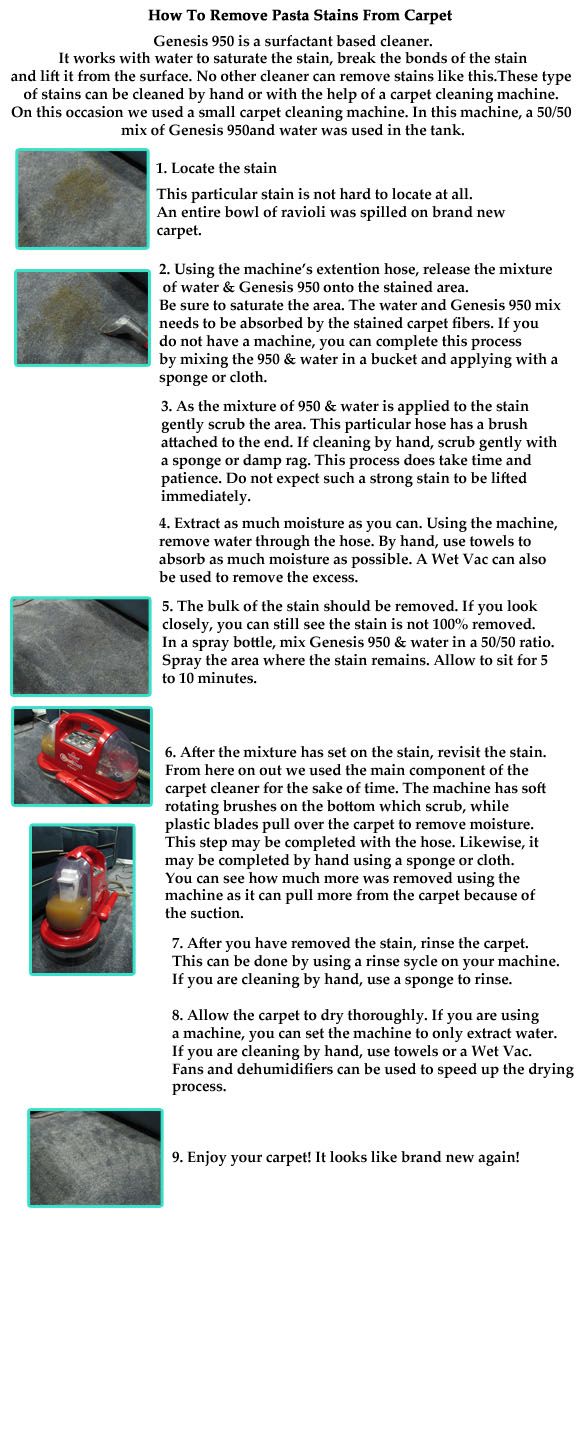 How To Remove Pasta Stains From Carpet

Genesis 950 is a surfactant based cleaner. It works with water to saturate the stain, break the bonds of the stain and lift it from the surface. No other cleaner can remove stains like this.These type of stains can be cleaned by hand or with the help of a carpet cleaning machine. On this occasion we used a small carpet cleaning machine. In this machine, a 50/50 mix of Genesis 950and water was used in the tank.

1. Locate the stain

This particular stain is not hard to locate at all. An entire bowl of ravioli was spilled on brand new carpet.

2. Using the machine's extention hose, release the mixture of water & Genesis 950 onto the stained area. Be sure to saturate the area. The water and Genesis 950 mix needs to be absorbed by the stained carpet fibers. If you do not have a machine, you can complete this process by mixing the 950 & water in a bucket and applying with a sponge or cloth.

3. As the mixture of 950 & water is applied to the stain gently scrub the area. This particular hose has a brush attached to the end. If cleaning by hand, scrub gently with a sponge or damp rag. This process does take time and patience. Do not expect such a strong stain to be lifted immediately.

4. Extract as much moisture as you can. Using the machine, remove water through the hose. By hand, use towels to absorb as much moisture as possible. A Wet Vac can also be used to remove the excess.

5. The bulk of the stain should be removed. If you look closely, you can still see the stain is not 100% removed. In a spray bottle, mix Genesis 950 & water in a 50/50 ratio. Spray the area where the stain remains. Allow to sit for 5 to 10 minutes.

6. After the mixture has set on the stain, revisit the stain. From here on out we used the main component of the carpet cleaner for the sake of time. The machine has soft rotating brushes on the bottom which scrub, while plastic blades pull over the carpet to remove moisture. This step may be completed with the hose. Likewise, it may be completed by hand using a sponge or cloth. You can see how much more was removed using the machine as it can pull more from the carpet because of the suction.

7. After you have removed the stain, rinse the carpet. This can be done by using a rinse sycle on your machine. If you are cleaning by hand, use a sponge to rinse.

8. Allow the carpet to dry thoroughly. If you are using a machine, you can set the machine to only extract water. If you are cleaning by hand, use towels or a Wet Vac. Fans and dehumidifiers can be used to speed up the drying process.

9. Enjoy your carpet! It looks like brand new again!