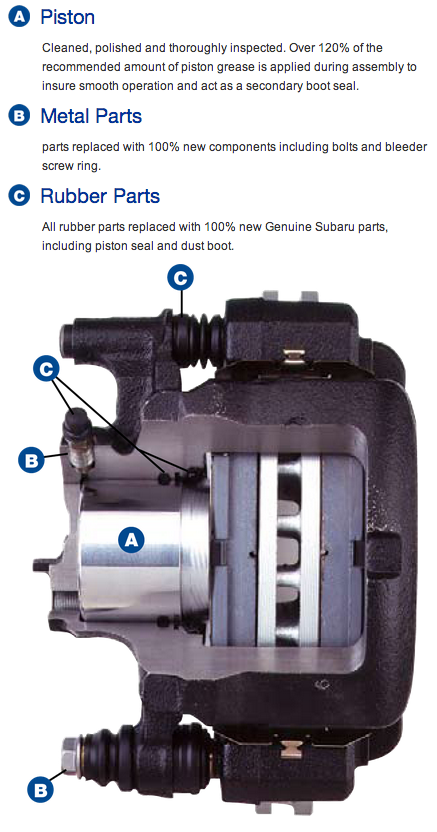 A Piston

Cleaned, polished and thoroughly inspected. Over 120% of the recommended amount of piston grease is applied during assembly to insure smooth operation and act as a secondary boot seal.

B Metal Parts

parts replaced with 100% new components including bolts and bleeder screw ring.

C Rubber Parts

All rubber parts replaced with 100% new Genuine Subaru parts, including piston seal and dust boot.

C

C

B

A

B