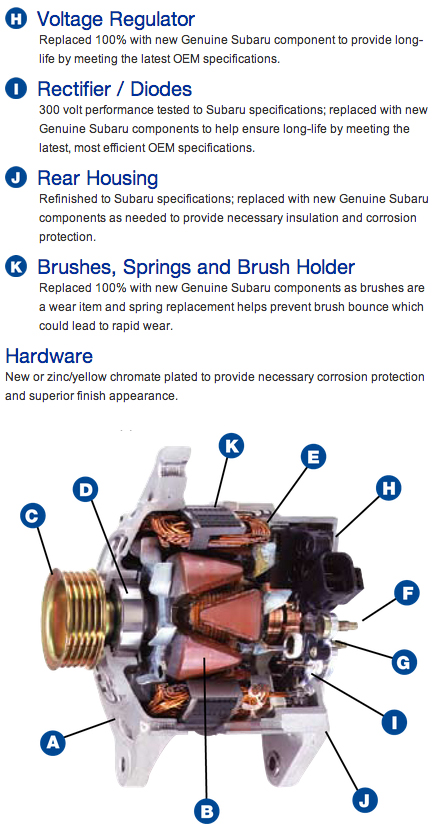 H Voltage Regulator
Replaced 100% with new Genuine Subaru component to provide long-life by meeting the latest OEM specifications.

I Rectifier / Diodes
300 volt performance tested to Subaru specifications; replaced with new Genuine Subaru components to help ensure long-life by meeting the latest, most efficient OEM specifications.

J Rear Housing
Refinished to Subaru specifications; replaced with new Genuine Subaru components as needed to provide necessary insulation and corrosion protection.

K Brushes, Springs and Brush Holder
Replaced 100% with new Genuine Subaru components as brushes are a wear item and spring replacement helps prevent brush bounce which could lead to rapid wear.

Hardware
New or zinc/yellow chromate plated to provide necessary corrosion protection and superior finish appearance.

K
E
D
H
C
F
G
I
A
J
B