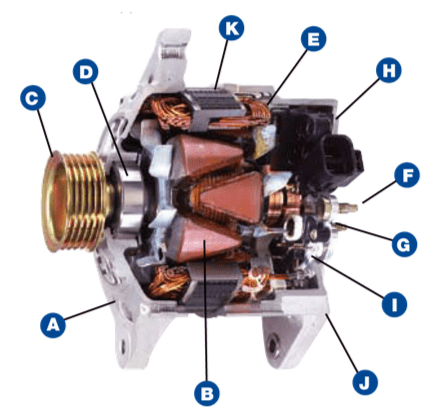 K
E
D
H
C
F
G
I
A
J
B